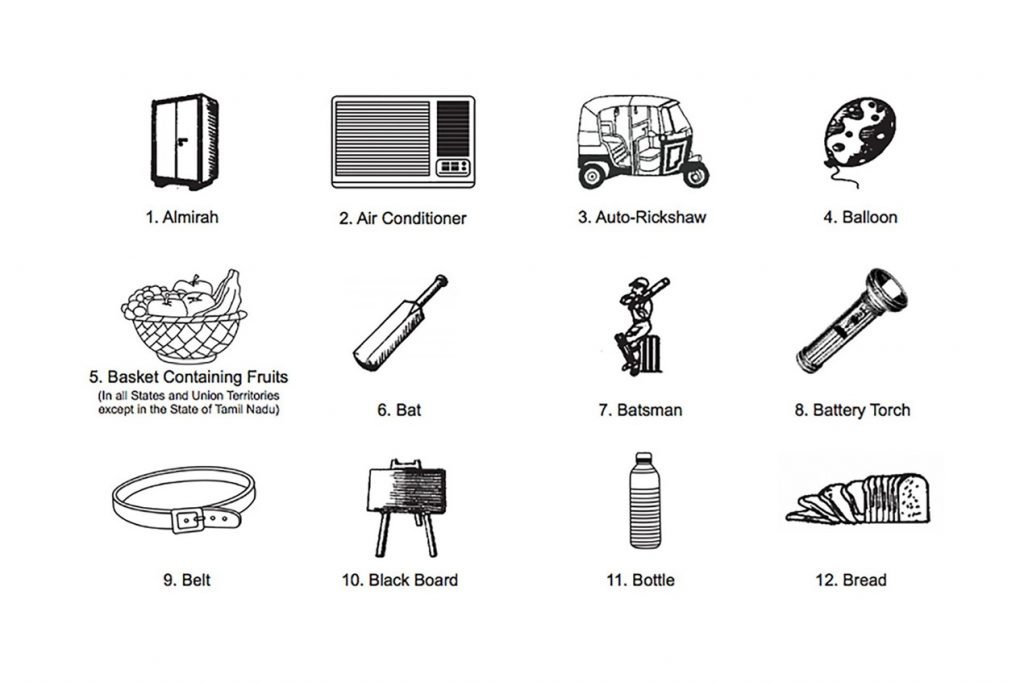 1. Almirah

2. Air Conditioner

3. Auto-Rickshaw

4. Balloon

5. Basket Containing Fruits
(In all States and Union Territories except in the State of Tamil Nadu)

6. Bat

7. Batsman

8. Battery Torch

9. Belt

10. Black Board

11. Bottle

12. Bread